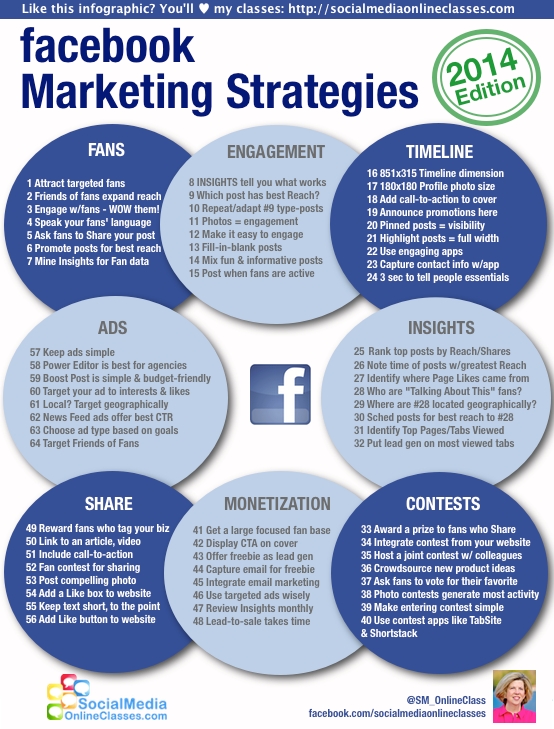 Like this infographic? You'll ♥ my classes: http://socialmediaonlineclasses.com

facebook
Marketing Strategies

2014 Edition

FANS

1 Attract targeted fans
2 Friends of fans expand reach
3 Engage w/fans - WOW them!
4 Speak your fans' language
5 Ask fans to Share your post
6 Promote posts for best reach
7 Mine Insights for Fan data

ENGAGEMENT

8 INSIGHTS tell you what works
9 Which post has best Reach?
10 Repeat/adapt #9 type-posts
11 Photos = engagement
12 Make it easy to engage
13 Fill-in-blank posts
14 Mix fun & informative posts
15 Post when fans are active

TIMELINE

16 851x315 Timeline dimension
17 180x180 Profile photo size
18 Add call-to-action to cover
19 Announce promotions here
20 Pinned posts = visibility
21 Highlight posts = full width
22 Use engaging apps
23 Capture contact info w/app
24 3 sec to tell people essentials

ADS

57 Keep ads simple
58 Power Editor is best for agencies
59 Boost Post is simple & budget-friendly
60 Target your ad to interests & likes
61 Local? Target geographically
62 News Feed ads offer best CTR
63 Choose ad type based on goals
64 Target Friends of Fans

f

INSIGHTS

25 Rank top posts by Reach/Shares
26 Note time of posts w/greatest Reach
27 Identify where Page Likes came from
28 Who are "Talking About This" fans?
29 Where are #28 located geographically?
30 Sched posts for best reach to #28
31 Identify Top Pages/Tabs Viewed
32 Put lead gen on most viewed tabs

SHARE

49 Reward fans who tag your biz
50 Link to an article, video
51 Include call-to-action
52 Fan contest for sharing
53 Post compelling photo
54 Add a Like box to website
55 Keep text short, to the point
56 Add Like button to website

MONETIZATION

41 Get a large focused fan base
42 Display CTA on cover
43 Offer freebie as lead gen
44 Capture email for freebie
45 Integrate email marketing
46 Use targeted ads wisely
47 Review Insights monthly
48 Lead-to-sale takes time

CONTESTS

33 Award a prize to fans who Share
34 Integrate contest from your website
35 Host a joint contest w/ colleagues
36 Crowdsource new product ideas
37 Ask fans to vote for their favorite
38 Photo contests generate most activity
39 Make entering contest simple
40 Use contest apps like TabSite & Shortstack

SocialMedia OnlineClasses.com

@SM_OnlineClass
facebook.com/socialmediaonlineclasses