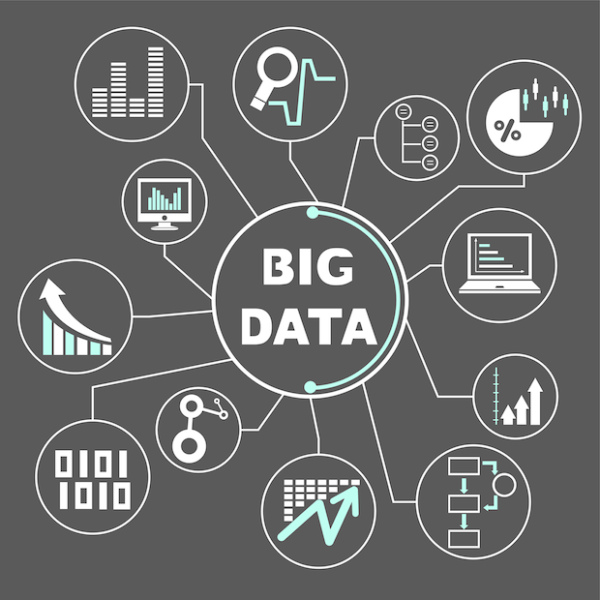 BIG DATA

%

0101
1010