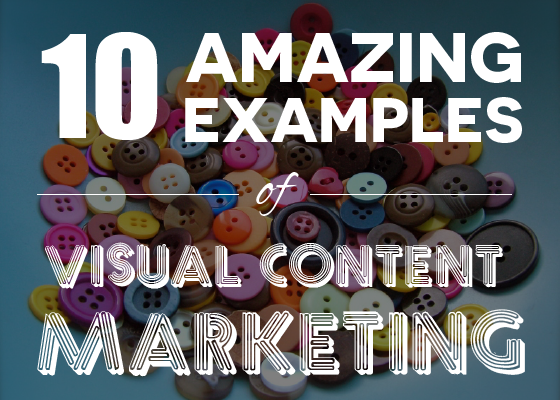 10 AMAZING EXAMPLES

of

VISUAL CONTENT MARKETING