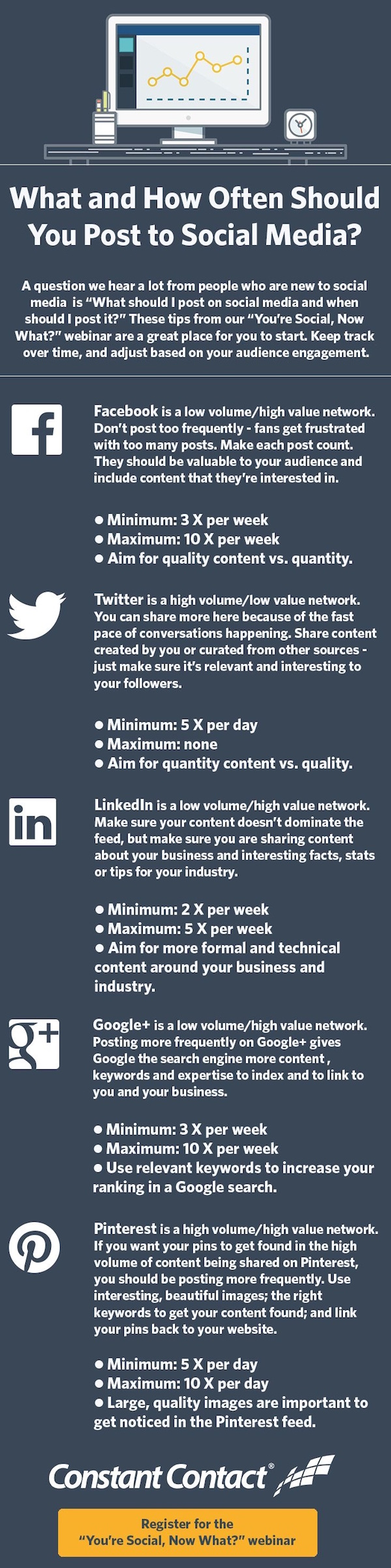 What and How Often Should You Post to Social Media?

A question we hear a lot from people who are new to social media is "What should I post on social media and when should I post it?" These tips from our "You're Social, Now What?" webinar are a great place for you to start. Keep track over time, and adjust based on your audience engagement.

Facebook is a low volume/high value network. Don't post too frequently - fans get frustrated with too many posts. Make each post count. They should be valuable to your audience and include content that they're interested in.

● Minimum: 3 X per week
● Maximum: 10 X per week
● Aim for quality content vs. quantity.

Twitter is a high volume/low value network. You can share more here because of the fast pace of conversations happening. Share content created by you or curated from other sources - just make sure it's relevant and interesting to your followers.

● Minimum: 5 X per day
● Maximum: none
● Aim for quantity content vs. quality.

LinkedIn is a low volume/high value network. Make sure your content doesn't dominate the feed, but make sure you are sharing content about your business and interesting facts, stats or tips for your industry.

● Minimum: 2 X per week
● Maximum: 5 X per week
● Aim for more formal and technical content around your business and industry.

Google+ is a low volume/high value network. Posting more frequently on Google+ gives Google the search engine more content , keywords and expertise to index and to link to you and your business.

● Minimum: 3 X per week
● Maximum: 10 X per week
● Use relevant keywords to increase your ranking in a Google search.

Pinterest is a high volume/high value network. If you want your pins to get found in the high volume of content being shared on Pinterest, you should be posting more frequently. Use interesting, beautiful images; the right keywords to get your content found; and link your pins back to your website.

● Minimum: 5 X per day
● Maximum: 10 X per day
● Large, quality images are important to get noticed in the Pinterest feed.

Constant Contact®

Register for the "You're Social, Now What?" webinar