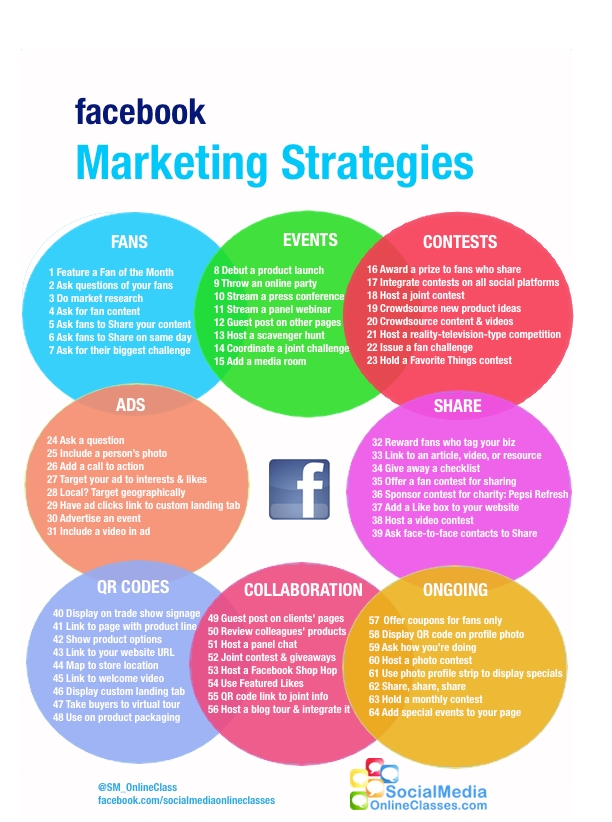 facebook
Marketing Strategies

FANS
1 Feature a Fan of the Month
2 Ask questions of your fans
3 Do market research
4 Ask for fan content
5 Ask fans to Share your content
6 Ask fans to Share on same day
7 Ask for their biggest challenge

EVENTS
8 Debut a product launch
9 Throw an online party
10 Stream a press conference
11 Stream a panel webinar
12 Guest post on other pages
13 Host a scavenger hunt
14 Coordinate a joint challenge
15 Add a media room

CONTESTS
16 Award a prize to fans who share
17 Integrate contests on all social platforms
18 Host a joint contest
19 Crowdsource new product ideas
20 Crowdsource content & videos
21 Host a reality-television-type competition
22 Issue a fan challenge
23 Hold a Favorite Things contest

ADS
24 Ask a question
25 Include a person's photo
26 Add a call to action
27 Target your ad to interests & likes
28 Local? Target geographically
29 Have ad clicks link to custom landing tab
30 Advertise an event
31 Include a video in ad

f

SHARE
32 Reward fans who tag your biz
33 Link to an article, video, or resource
34 Give away a checklist
35 Offer a fan contest for sharing
36 Sponsor contest for charity: Pepsi Refresh
37 Add a Like box to your website
38 Host a video contest
39 Ask face-to-face contacts to Share

QR CODES
40 Display on trade show signage
41 Link to page with product line
42 Show product options
43 Link to your website URL
44 Map to store location
45 Link to welcome video
46 Display custom landing tab
47 Take buyers to virtual tour
48 Use on product packaging

COLLABORATION
49 Guest post on clients' pages
50 Review colleagues' products
51 Host a panel chat
52 Joint contest & giveaways
53 Host a Facebook Shop Hop
54 Use Featured Likes
55 QR code link to joint info
56 Host a blog tour & integrate it

ONGOING
57 Offer coupons for fans only
58 Display QR code on profile photo
59 Ask how you're doing
60 Host a photo contest
61 Use photo profile strip to display specials
62 Share, share, share
63 Hold a monthly contest
64 Add special events to your page

@SM_OnlineClass
facebook.com/socialmediaonlineclasses

SocialMedia
OnlineClasses.com