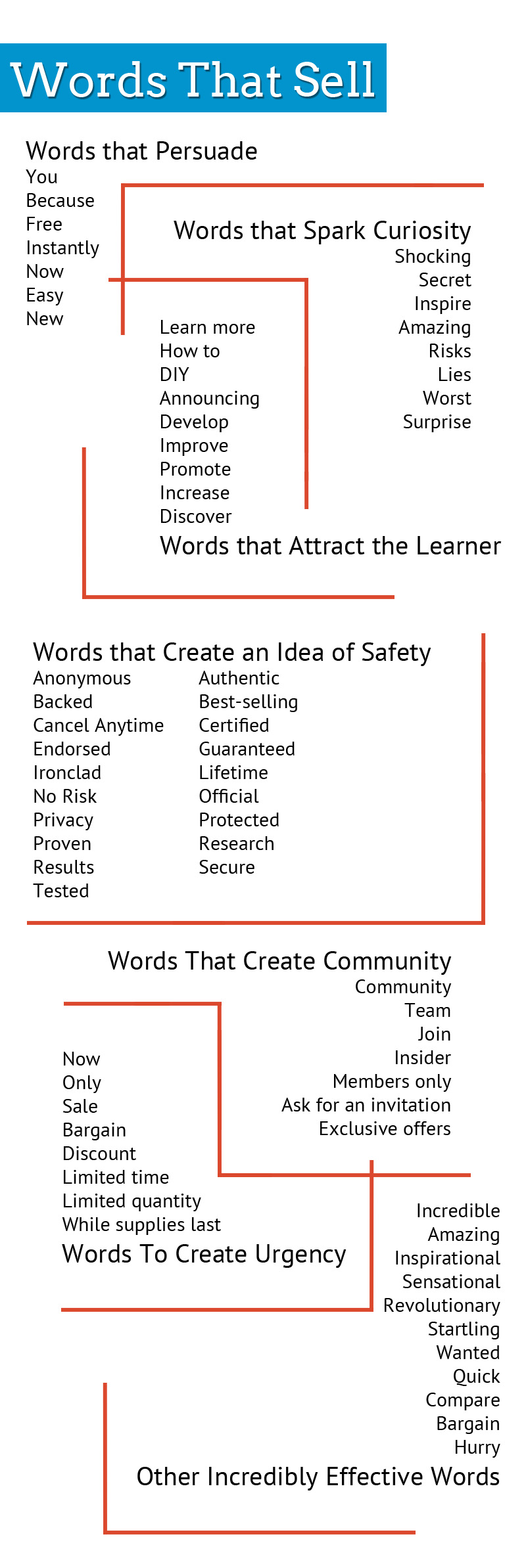 Words That Sell

Words that Persuade
You
Because
Free
Instantly
Now
Easy
New

Words that Spark Curiosity
Shocking
Secret
Inspire
Amazing
Risks
Lies
Worst
Surprise

Learn more
How to
DIY
Announcing
Develop
Improve
Promote
Increase
Discover
Words that Attract the Learner

Words that Create an Idea of Safety
Anonymous
Backed
Cancel Anytime
Endorsed
Ironclad
No Risk
Privacy
Proven
Results
Tested

Authentic
Best-selling
Certified
Guaranteed
Lifetime
Official
Protected
Research
Secure

Words That Create Community
Community
Team
Join
Insider
Members only
Ask for an invitation
Exclusive offers

Now
Only
Sale
Bargain
Discount
Limited time
Limited quantity
While supplies last
Words To Create Urgency

Incredible
Amazing
Inspirational
Sensational
Revolutionary
Startling
Wanted
Quick
Compare
Bargain
Hurry
Other Incredibly Effective Words