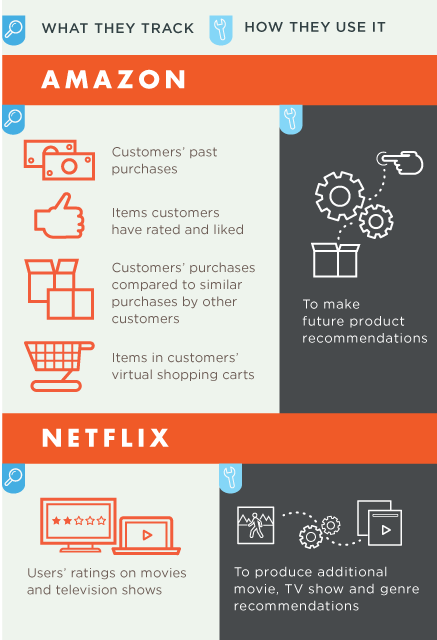 WHAT THEY TRACK HOW THEY USE IT

AMAZON

Customers' past purchases

Items customers have rated and liked

Customers' purchases compared to similar purchases by other customers

Items in customers' virtual shopping carts

To make future product recommendations

NETFLIX

Users' ratings on movies and television shows

To produce additional movie, TV show and genre recommendations