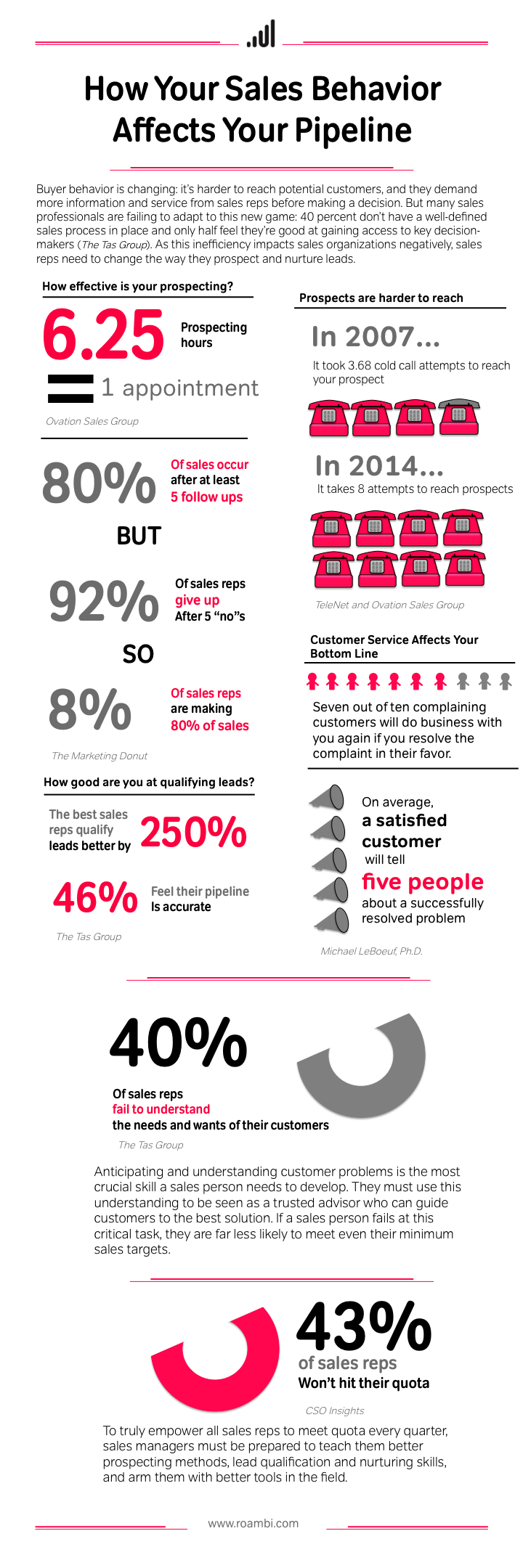 How Your Sales Behavior Affects Your Pipeline

Buyer behavior is changing: it's harder to reach potential customers, and they demand more information and service from sales reps before making a decision. But many sales professionals are failing to adapt to this new game: 40 percent don't have a well-defined sales process in place and only half feel they're good at gaining access to key decision-makers (The Tas Group). As this inefficiency impacts sales organizations negatively, sales reps need to change the way they prospect and nurture leads.

How effective is your prospecting?

6.25 Prospecting hours

= 1 appointment

Ovation Sales Group

80% Of sales occur after at least 5 follow ups

BUT

92% Of sales reps give up After 5 "no"s

SO

8% Of sales reps are making 80% of sales

The Marketing Donut

How good are you at qualifying leads?

The best sales reps qualify leads better by 250%

46% Feel their pipeline Is accurate

The Tas Group

Prospects are harder to reach

In 2007...

It took 3.68 cold call attempts to reach your prospect

In 2014...

It takes 8 attempts to reach prospects

TeleNet and Ovation Sales Group

Customer Service Affects Your Bottom Line

Seven out of ten complaining customers will do business with you again if you resolve the complaint in their favor.

On average, a satisfied customer will tell five people about a successfully resolved problem

Michael LeBoeuf, Ph.D.

40%

Of sales reps fail to understand the needs and wants of their customers

The Tas Group

Anticipating and understanding customer problems is the most crucial skill a sales person needs to develop. They must use this understanding to be seen as a trusted advisor who can guide customers to the best solution. If a sales person fails at this critical task, they are far less likely to meet even their minimum sales targets.

43%

of sales reps Won't hit their quota

CSO Insights

To truly empower all sales reps to meet quota every quarter, sales managers must be prepared to teach them better prospecting methods, lead qualification and nurturing skills, and arm them with better tools in the field.

www.roambi.com