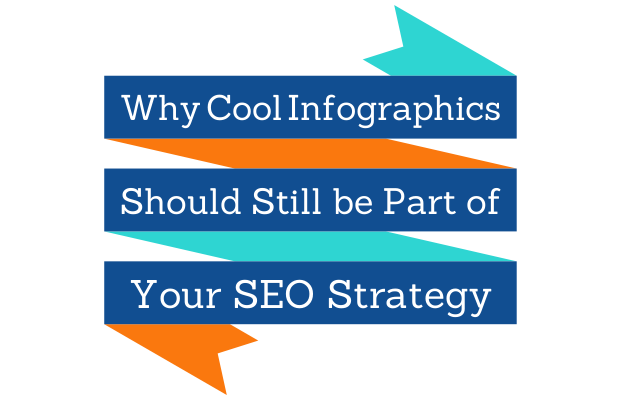 Why Cool Infographics

Should Still be Part of

Your SEO Strategy