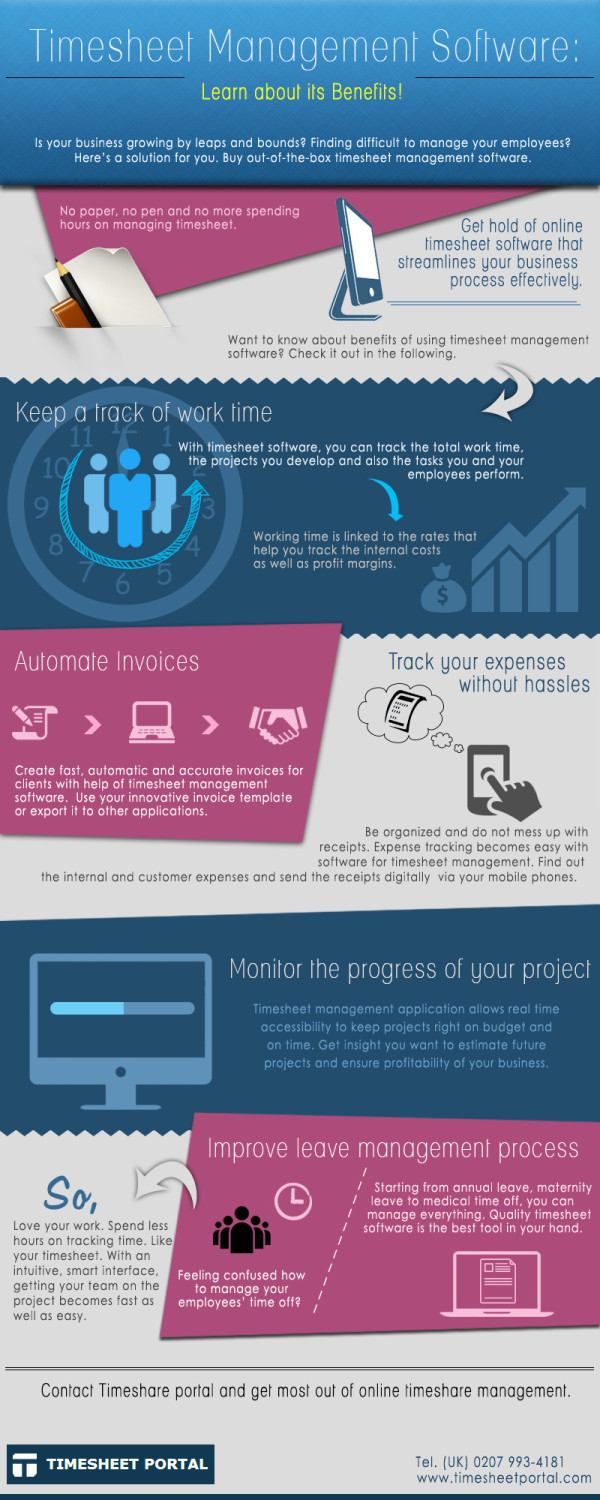 Timesheet Management Software:

Learn about its Benefits!

Is your business growing by leaps and bounds? Finding difficult to manage your employees? Here's a solution for you. Buy out-of-the-box timesheet management software.

No paper, no pen and no more spending hours on managing timesheet.

Get hold of online timesheet software that streamlines your business process effectively.

Want to know about benefits of using timesheet management software? Check it out in the following.

Keep a track of work time

With timesheet software, you can track the total work time, the projects you develop and also the tasks you and your employees perform.

Working time is linked to the rates that help you track the internal costs as well as profit margins.

Automate Invoices

Create fast, automatic and accurate invoices for clients with help of timesheet management software. Use your innovative invoice template or export it to other applications.

Track your expenses without hassles

Be organized and do not mess up with receipts. Expense tracking becomes easy with software for timesheet management. Find out the internal and customer expenses and send the receipts digitally via your mobile phones.

Monitor the progress of your project

Timesheet management application allows real time accessibility to keep projects right on budget and on time. Get insight you want to estimate future projects and ensure profitability of your business.

Improve leave management process

So,

Love your work. Spend less hours on tracking time. Like your timesheet. With an intuitive, smart interface, getting your team on the project becomes fast as well as easy.

Feeling confused how to manage your employees' time off?

Starting from annual leave, maternity leave to medical time off, you can manage everything. Quality timesheet software is the best tool in your hand.

Contact Timeshare portal and get most out of online timeshare management.

TIMESHEET PORTAL

Tel. (UK) 0207 993-4181
www.timesheetportal.com