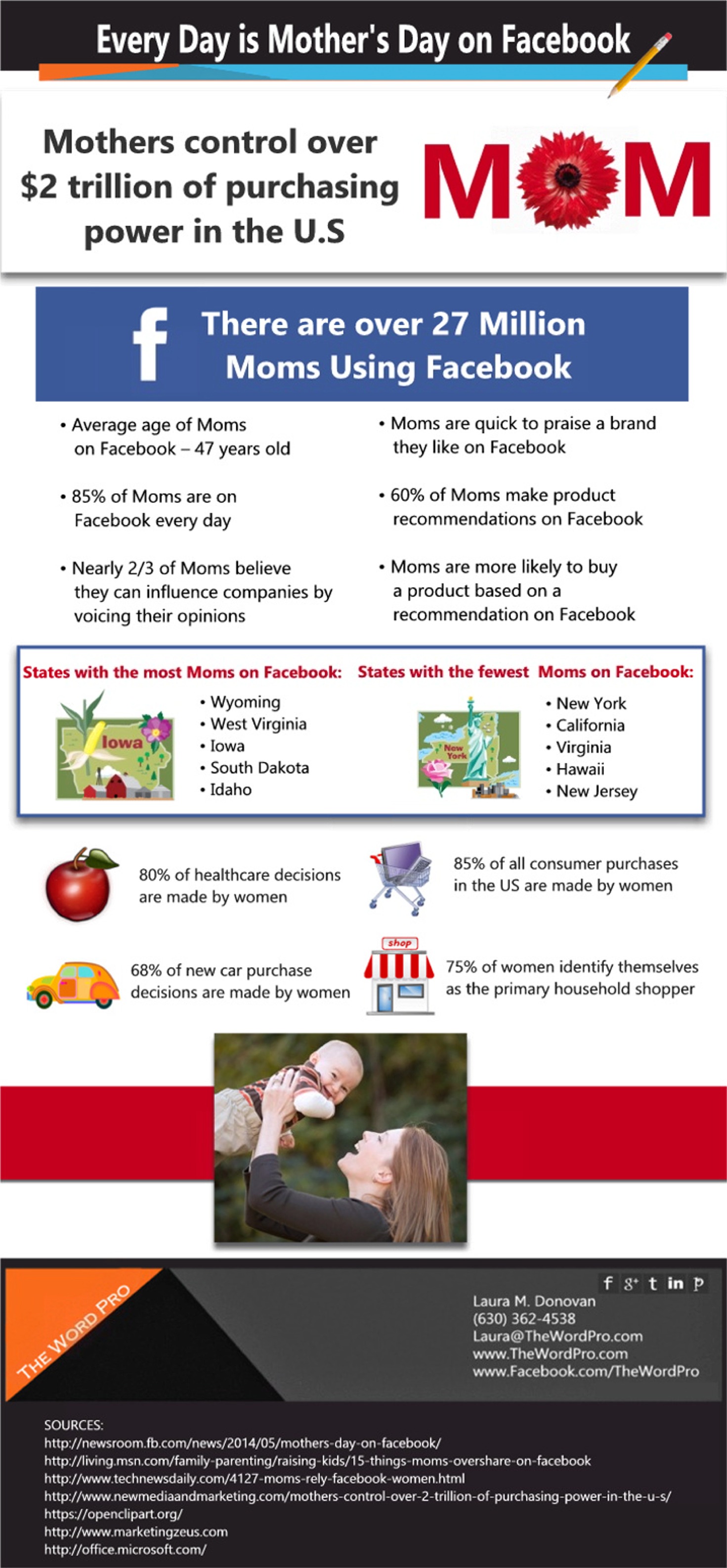 Every Day is Mother's Day on Facebook

Mothers control over $2 trillion of purchasing power in the U.S

MOM

f There are over 27 Million Moms Using Facebook

• Average age of Moms on Facebook – 47 years old

• 85% of Moms are on Facebook every day

• Nearly 2/3 of Moms believe they can influence companies by voicing their opinions

• Moms are quick to praise a brand they like on Facebook

• 60% of Moms make product recommendations on Facebook

• Moms are more likely to buy a product based on a recommendation on Facebook

States with the most Moms on Facebook:

Iowa

• Wyoming
• West Virginia
• Iowa
• South Dakota
• Idaho

States with the fewest Moms on Facebook:

New York

• New York
• California
• Virginia
• Hawaii
• New Jersey

80% of healthcare decisions are made by women

85% of all consumer purchases in the US are made by women

68% of new car purchase decisions are made by women

shop

75% of women identify themselves as the primary household shopper

THE WORD PRO

f g+ t in p

Laura M. Donovan
(630) 362-4538
Laura@TheWordPro.com
www.TheWordPro.com
www.Facebook.com/TheWordPro

SOURCES:
http://newsroom.fb.com/news/2014/05/mothers-day-on-facebook/
http://living.msn.com/family-parenting/raising-kids/15-things-moms-overshare-on-facebook
http://www.technewsdaily.com/4127-moms-rely-facebook-women.html
http://www.newmediaandmarketing.com/mothers-control-over-2-trillion-of-purchasing-power-in-the-u-s/
https://openclipart.org/
http://www.marketingzeus.com
http://office.microsoft.com/