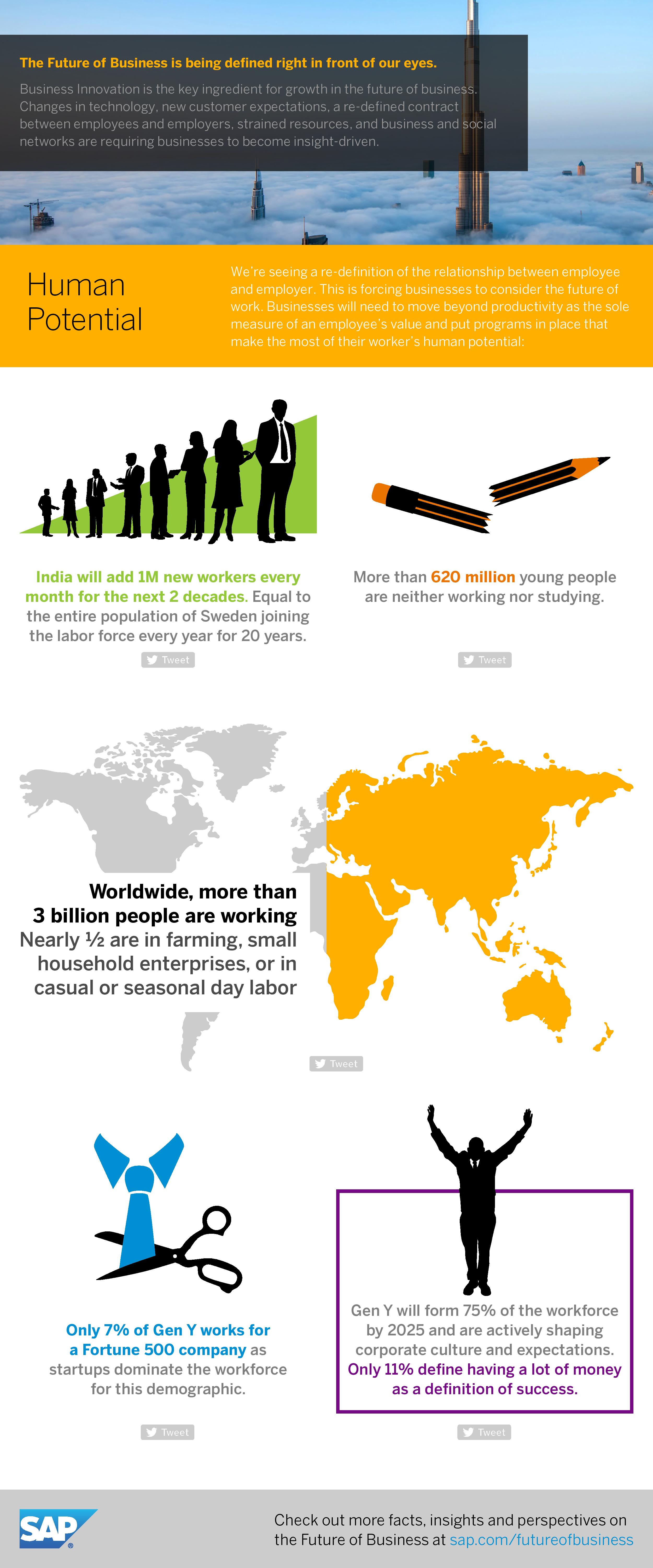 The Future of Business is being defined right in front of our eyes.

Business Innovation is the key ingredient for growth in the future of business. Changes in technology, new customer expectations, a re-defined contract between employees and employers, strained resources, and business and social networks are requiring businesses to become insight-driven.

Human Potential

We're seeing a re-definition of the relationship between employee and employer. This is forcing businesses to consider the future of work. Businesses will need to move beyond productivity as the sole measure of an employee's value and put programs in place that make the most of their worker's human potential:

India will add 1M new workers every month for the next 2 decades. Equal to the entire population of Sweden joining the labor force every year for 20 years.

Tweet

More than 620 million young people are neither working nor studying.

Tweet

Worldwide, more than 3 billion people are working Nearly ½ are in farming, small household enterprises, or in casual or seasonal day labor

Tweet

Only 7% of Gen Y works for a Fortune 500 company as startups dominate the workforce for this demographic.

Tweet

Gen Y will form 75% of the workforce by 2025 and are actively shaping corporate culture and expectations. Only 11% define having a lot of money as a definition of success.

Tweet

SAP

Check out more facts, insights and perspectives on the Future of Business at sap.com/futureofbusiness