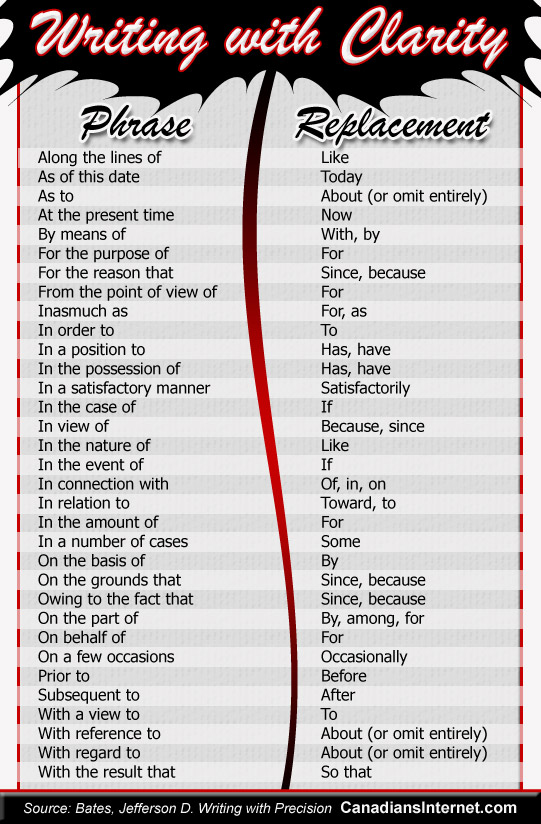 Writing with Clarity

| Phrase | Replacement |
|---|---|
| Along the lines of | Like |
| As of this date | Today |
| As to | About (or omit entirely) |
| At the present time | Now |
| By means of | With, by |
| For the purpose of | For |
| For the reason that | Since, because |
| From the point of view of | For |
| Inasmuch as | For, as |
| In order to | To |
| In a position to | Has, have |
| In the possession of | Has, have |
| In a satisfactory manner | Satisfactorily |
| In the case of | If |
| In view of | Because, since |
| In the nature of | Like |
| In the event of | If |
| In connection with | Of, in, on |
| In relation to | Toward, to |
| In the amount of | For |
| In a number of cases | Some |
| On the basis of | By |
| On the grounds that | Since, because |
| Owing to the fact that | Since, because |
| On the part of | By, among, for |
| On behalf of | For |
| On a few occasions | Occasionally |
| Prior to | Before |
| Subsequent to | After |
| With a view to | To |
| With reference to | About (or omit entirely) |
| With regard to | About (or omit entirely) |
| With the result that | So that |

Source: Bates, Jefferson D. Writing with Precision CanadiansInternet.com