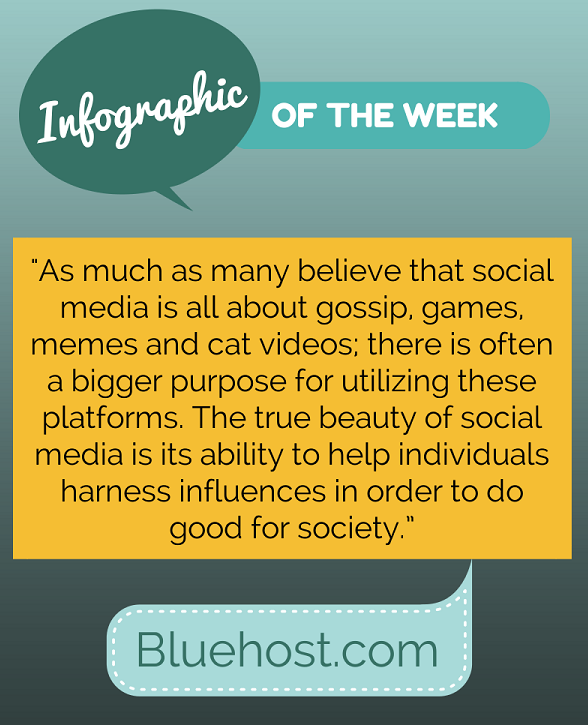 Infographic OF THE WEEK

"As much as many believe that social media is all about gossip, games, memes and cat videos; there is often a bigger purpose for utilizing these platforms. The true beauty of social media is its ability to help individuals harness influences in order to do good for society."

Bluehost.com