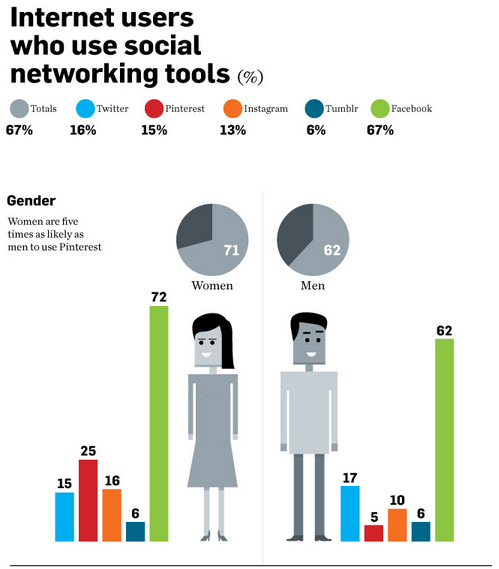 Internet users who use social networking tools (%)

Totals 67%
Twitter 16%
Pinterest 15%
Instagram 13%
Tumblr 6%
Facebook 67%

Gender
Women are five times as likely as men to use Pinterest

71
Women

62
Men

15
25
16
6
72

17
5
10
6
62