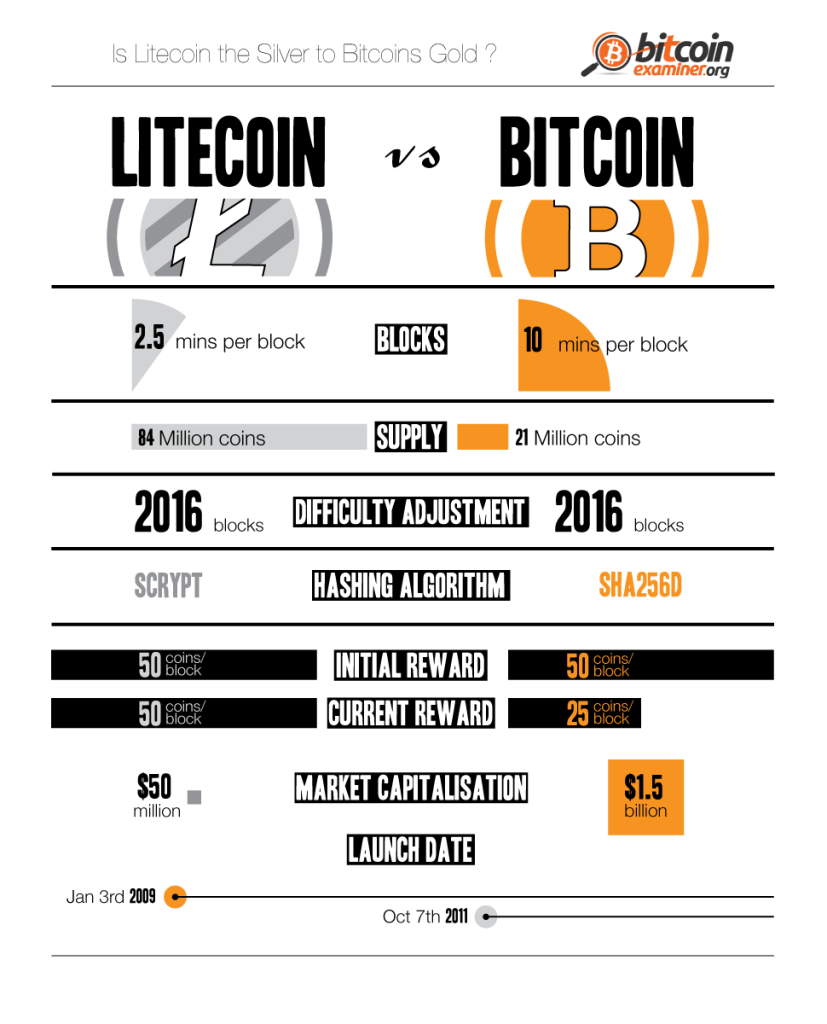 Is Litecoin the Silver to Bitcoins Gold ?

bitcoin examiner.org

LITECOIN vs BITCOIN

2.5 mins per block BLOCKS 10 mins per block

84 Million coins SUPPLY 21 Million coins

2016 blocks DIFFICULTY ADJUSTMENT 2016 blocks

SCRYPT HASHING ALGORITHM SHA256D

50 coins/block INITIAL REWARD 50 coins/block

50 coins/block CURRENT REWARD 25 coins/block

$50 million MARKET CAPITALISATION $1.5 billion

LAUNCH DATE

Jan 3rd 2009

Oct 7th 2011