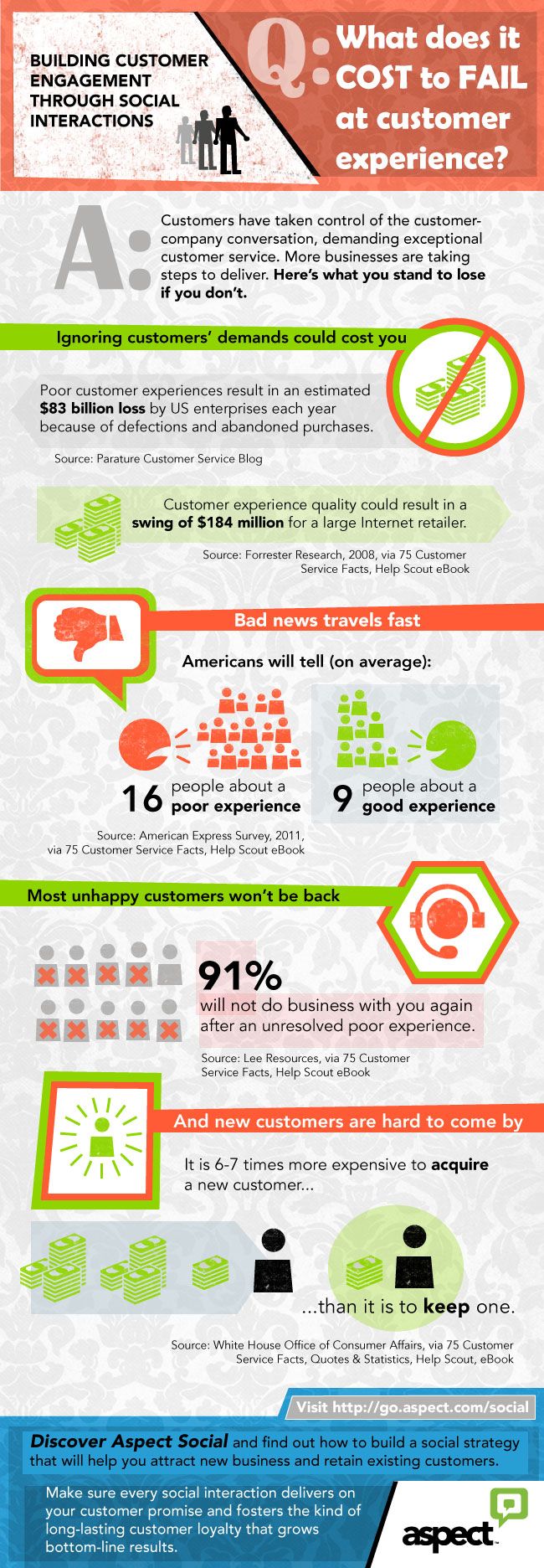 BUILDING CUSTOMER ENGAGEMENT THROUGH SOCIAL INTERACTIONS

Q: What does it COST to FAIL at customer experience?

A: Customers have taken control of the customer-company conversation, demanding exceptional customer service. More businesses are taking steps to deliver. Here's what you stand to lose if you don't.

Ignoring customers' demands could cost you

Poor customer experiences result in an estimated $83 billion loss by US enterprises each year because of defections and abandoned purchases.

Source: Parature Customer Service Blog

Customer experience quality could result in a swing of $184 million for a large Internet retailer.

Source: Forrester Research, 2008, via 75 Customer Service Facts, Help Scout eBook

Bad news travels fast

Americans will tell (on average):

16 people about a poor experience

9 people about a good experience

Source: American Express Survey, 2011, via 75 Customer Service Facts, Help Scout eBook

Most unhappy customers won't be back

91% will not do business with you again after an unresolved poor experience.

Source: Lee Resources, via 75 Customer Service Facts, Help Scout eBook

And new customers are hard to come by

It is 6-7 times more expensive to acquire a new customer...

...than it is to keep one.

Source: White House Office of Consumer Affairs, via 75 Customer Service Facts, Quotes & Statistics, Help Scout, eBook

Visit http://go.aspect.com/social

Discover Aspect Social and find out how to build a social strategy that will help you attract new business and retain existing customers.

Make sure every social interaction delivers on your customer promise and fosters the kind of long-lasting customer loyalty that grows bottom-line results.

aspect