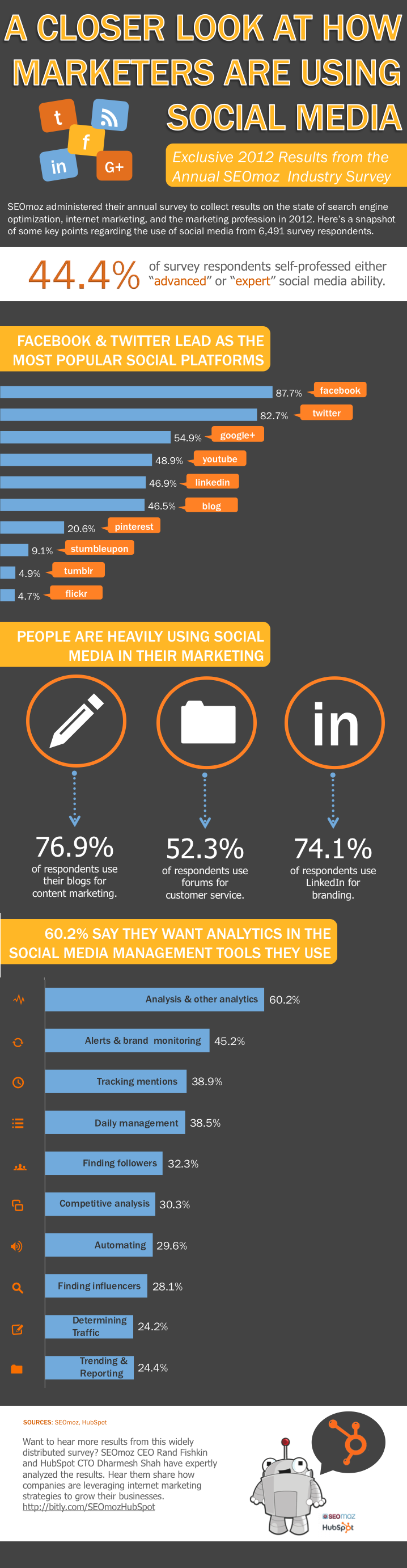 A CLOSER LOOK AT HOW MARKETERS ARE USING SOCIAL MEDIA

t f in G+

Exclusive 2012 Results from the Annual SEOmoz Industry Survey

SEOmoz administered their annual survey to collect results on the state of search engine optimization, internet marketing, and the marketing profession in 2012. Here's a snapshot of some key points regarding the use of social media from 6,491 survey respondents.

44.4% of survey respondents self-professed either "advanced" or "expert" social media ability.

FACEBOOK & TWITTER LEAD AS THE MOST POPULAR SOCIAL PLATFORMS

87.7% facebook
82.7% twitter
54.9% google+
48.9% youtube
46.9% linkedin
46.5% blog
20.6% pinterest
9.1% stumbleupon
4.9% tumblr
4.7% flickr

PEOPLE ARE HEAVILY USING SOCIAL MEDIA IN THEIR MARKETING

in

76.9% of respondents use their blogs for content marketing.

52.3% of respondents use forums for customer service.

74.1% of respondents use LinkedIn for branding.

60.2% SAY THEY WANT ANALYTICS IN THE SOCIAL MEDIA MANAGEMENT TOOLS THEY USE

Analysis & other analytics 60.2%
Alerts & brand monitoring 45.2%
Tracking mentions 38.9%
Daily management 38.5%
Finding followers 32.3%
Competitive analysis 30.3%
Automating 29.6%
Finding influencers 28.1%
Determining Traffic 24.2%
Trending & Reporting 24.4%

SOURCES: SEOmoz, HubSpot

Want to hear more results from this widely distributed survey? SEOmoz CEO Rand Fishkin and HubSpot CTO Dharmesh Shah have expertly analyzed the results. Hear them share how companies are leveraging internet marketing strategies to grow their businesses. http://bitly.com/SEOmozHubSpot

SEOmoz
HubSpot