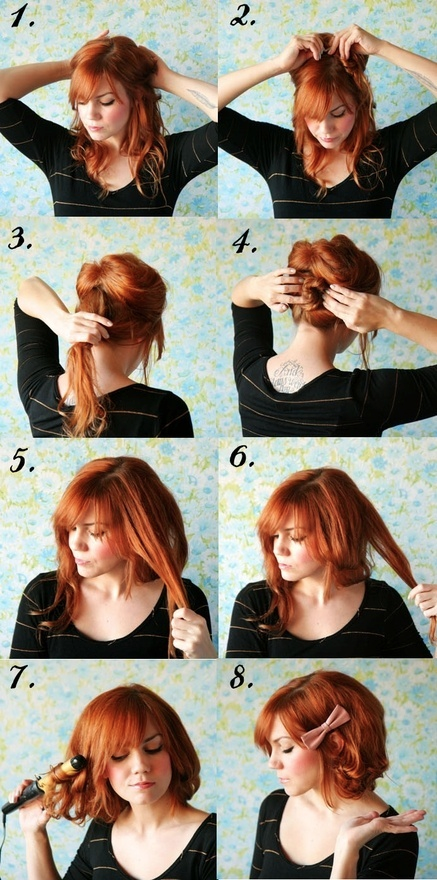 1.
2.
3.
4.
5.
6.
7.
8.