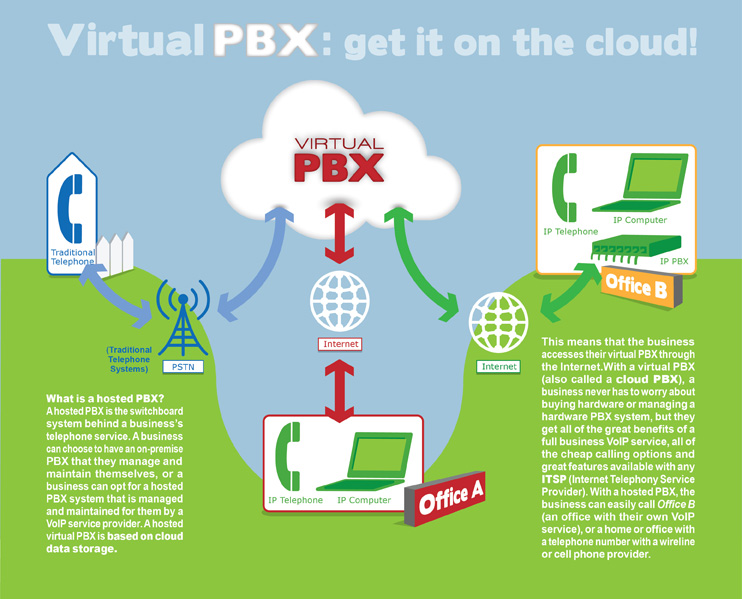 Virtual PBX: get it on the cloud!

VIRTUAL PBX

Traditional Telephone

(Traditional Telephone Systems)

PSTN

Internet

Internet

IP Telephone

IP Computer

IP PBX

Office B

IP Telephone

IP Computer

Office A

What is a hosted PBX?
A hosted PBX is the switchboard system behind a business's telephone service. A business can choose to have an on-premise PBX that they manage and maintain themselves, or a business can opt for a hosted PBX system that is managed and maintained for them by a VoIP service provider. A hosted virtual PBX is based on cloud data storage.

This means that the business accesses their virtual PBX through the Internet.With a virtual PBX (also called a cloud PBX), a business never has to worry about buying hardware or managing a hardware PBX system, but they get all of the great benefits of a full business VoIP service, all of the cheap calling options and great features available with any ITSP (Internet Telephony Service Provider). With a hosted PBX, the business can easily call Office B (an office with their own VoIP service), or a home or office with a telephone number with a wireline or cell phone provider.