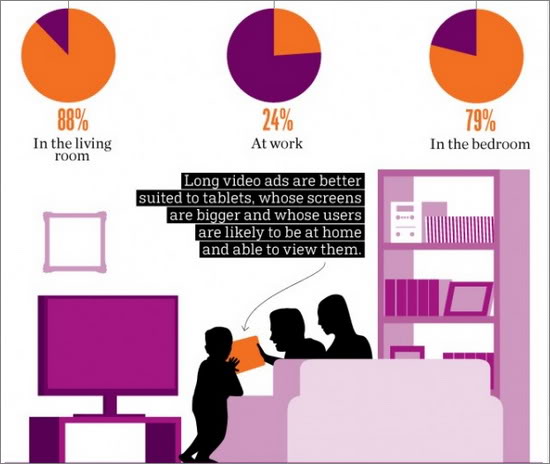 88%
In the living room

24%
At work

79%
In the bedroom

Long video ads are better suited to tablets, whose screens are bigger and whose users are likely to be at home and able to view them.