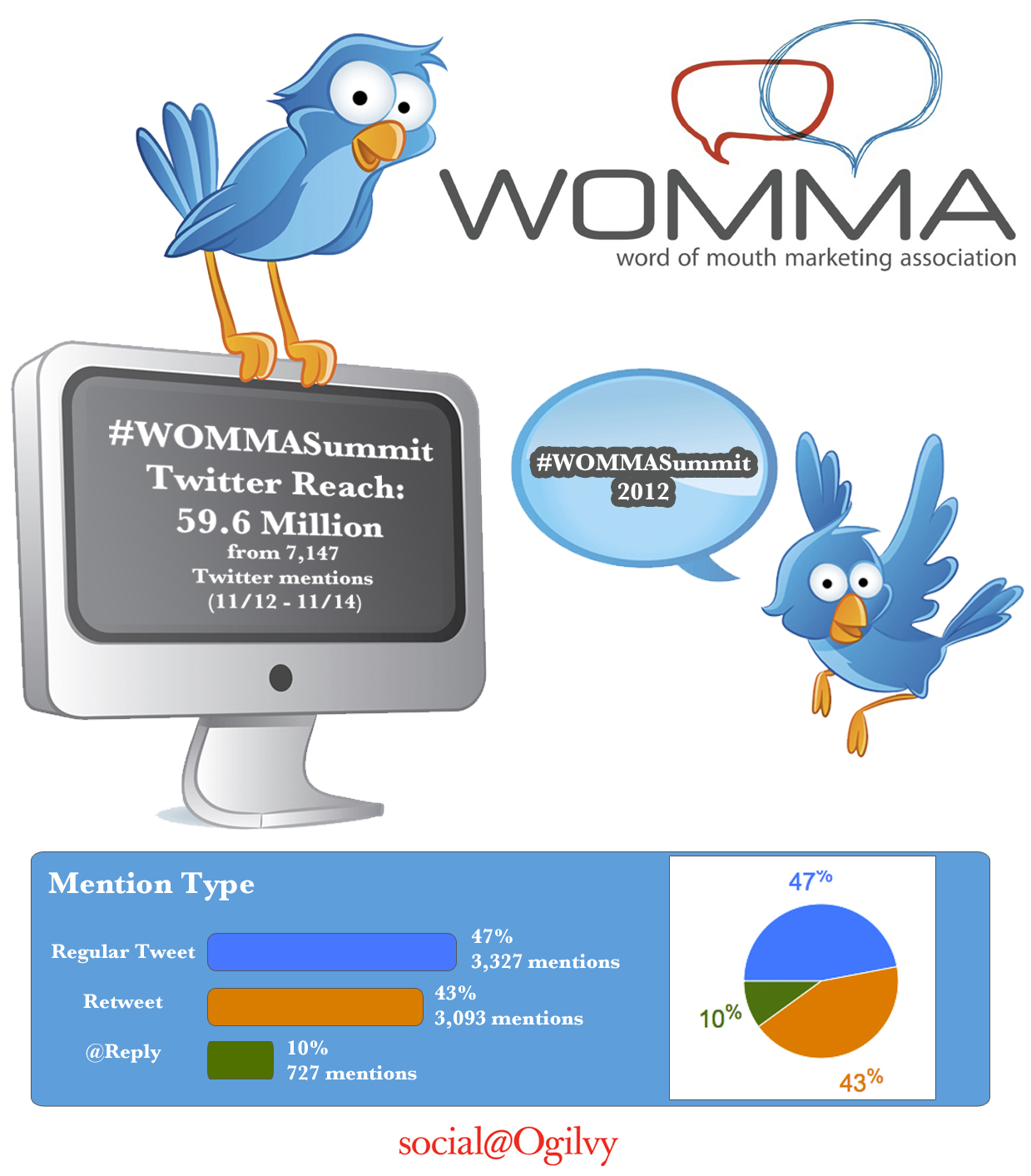 WOMMA
word of mouth marketing association

#WOMMASummit
Twitter Reach:
59.6 Million
from 7,147
Twitter mentions
(11/12 - 11/14)

#WOMMASummit
2012

Mention Type

Regular Tweet 47% 3,327 mentions
Retweet 43% 3,093 mentions
@Reply 10% 727 mentions

47%
10%
43%

social@Ogilvy