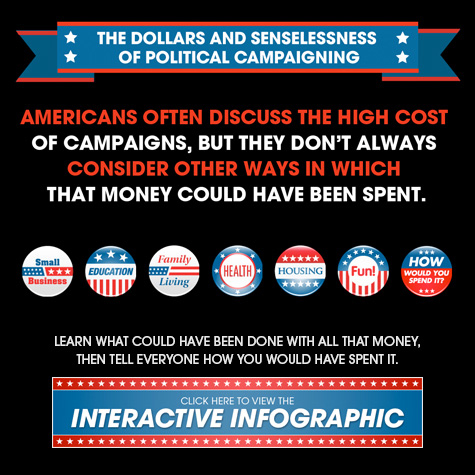 THE DOLLARS AND SENSELESSNESS OF POLITICAL CAMPAIGNING

AMERICANS OFTEN DISCUSS THE HIGH COST OF CAMPAIGNS, BUT THEY DON'T ALWAYS CONSIDER OTHER WAYS IN WHICH THAT MONEY COULD HAVE BEEN SPENT.

Small Business

EDUCATION

Family Living

HEALTH

HOUSING

Fun!

HOW WOULD YOU SPEND IT?

LEARN WHAT COULD HAVE BEEN DONE WITH ALL THAT MONEY, THEN TELL EVERYONE HOW YOU WOULD HAVE SPENT IT.

CLICK HERE TO VIEW THE
INTERACTIVE INFOGRAPHIC