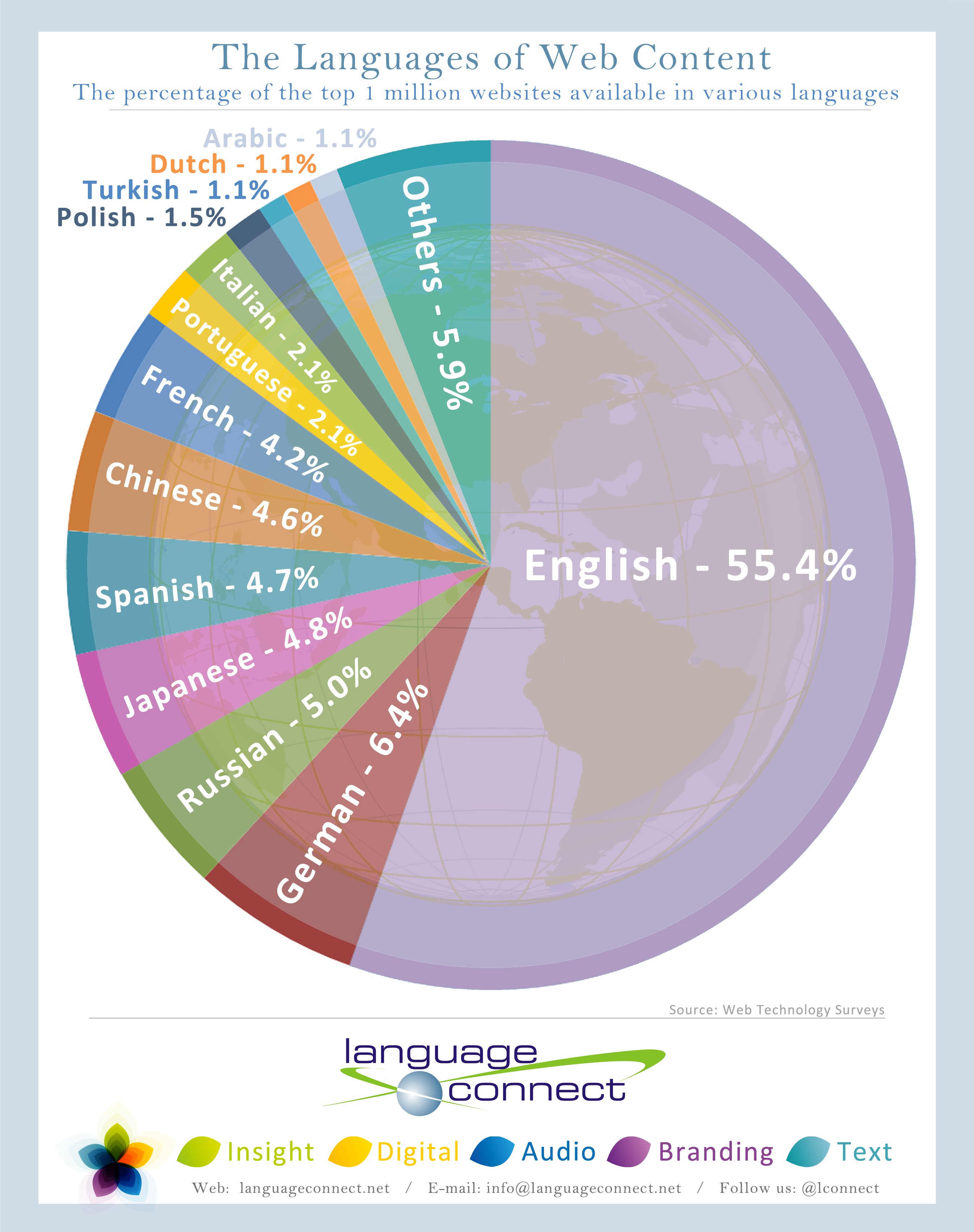 The Languages of Web Content

The percentage of the top 1 million websites available in various languages

Arabic - 1.1%
Dutch - 1.1%
Turkish - 1.1%
Polish - 1.5%
Others - 5.9%
Italian - 2.1%
Portuguese - 2.1%
French - 4.2%
Chinese - 4.6%
Spanish - 4.7%
Japanese - 4.8%
Russian - 5.0%
German - 6.4%
English - 55.4%

Source: Web Technology Surveys

language connect

Insight Digital Audio Branding Text

Web: languageconnect.net / E-mail: info@languageconnect.net / Follow us: @lconnect