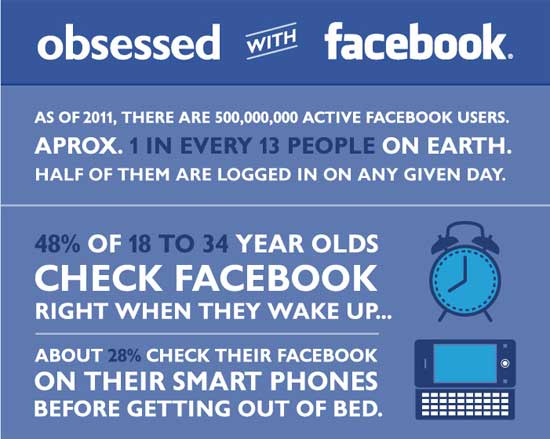 obsessed WITH facebook.

AS OF 2011, THERE ARE 500,000,000 ACTIVE FACEBOOK USERS. APROX. 1 IN EVERY 13 PEOPLE ON EARTH. HALF OF THEM ARE LOGGED IN ON ANY GIVEN DAY.

48% OF 18 TO 34 YEAR OLDS CHECK FACEBOOK RIGHT WHEN THEY WAKE UP...

ABOUT 28% CHECK THEIR FACEBOOK ON THEIR SMART PHONES BEFORE GETTING OUT OF BED.