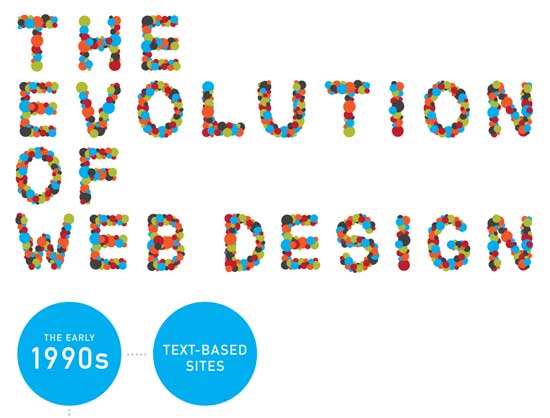 THE EVOLUTION OF WEB DESIGN

THE EARLY 1990s

TEXT-BASED SITES