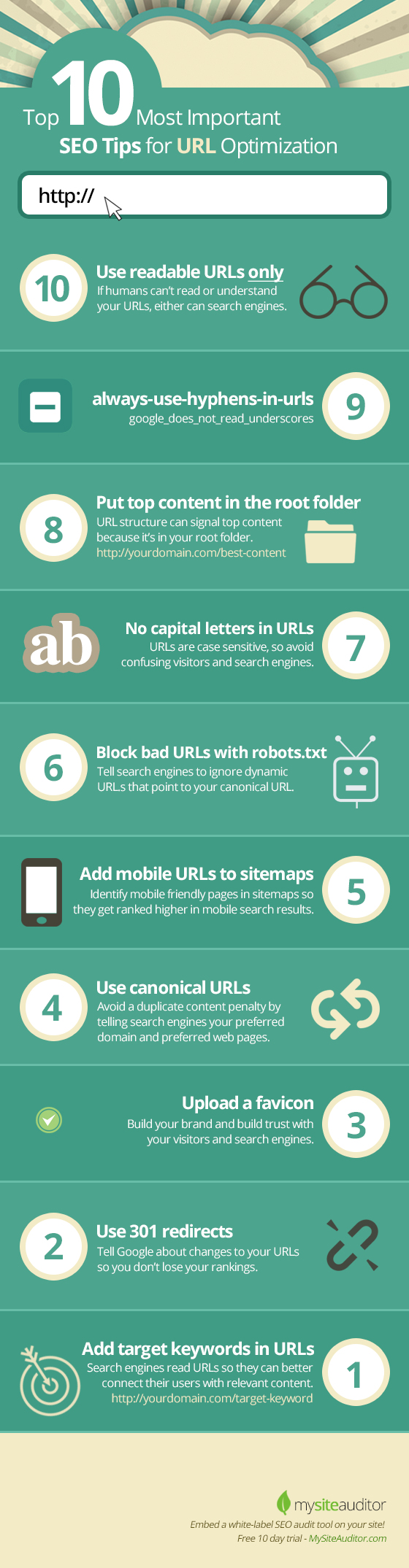 Top 10 Most Important SEO Tips for URL Optimization

http://

10
Use readable URLs only
If humans can't read or understand your URLs, either can search engines.

always-use-hyphens-in-urls
google_does_not_read_underscores
9

8
Put top content in the root folder
URL structure can signal top content because it's in your root folder.
http://yourdomain.com/best-content

ab
No capital letters in URLs
URLs are case sensitive, so avoid confusing visitors and search engines.
7

6
Block bad URLs with robots.txt
Tell search engines to ignore dynamic URLs that point to your canonical URL.

Add mobile URLs to sitemaps
Identify mobile friendly pages in sitemaps so they get ranked higher in mobile search results.
5

4
Use canonical URLs
Avoid a duplicate content penalty by telling search engines your preferred domain and preferred web pages.

Upload a favicon
Build your brand and build trust with your visitors and search engines.
3

2
Use 301 redirects
Tell Google about changes to your URLs so you don't lose your rankings.

Add target keywords in URLs
Search engines read URLs so they can better connect their users with relevant content.
http://yourdomain.com/target-keyword
1

mysiteauditor
Embed a white-label SEO audit tool on your site!
Free 10 day trial - MySiteAuditor.com